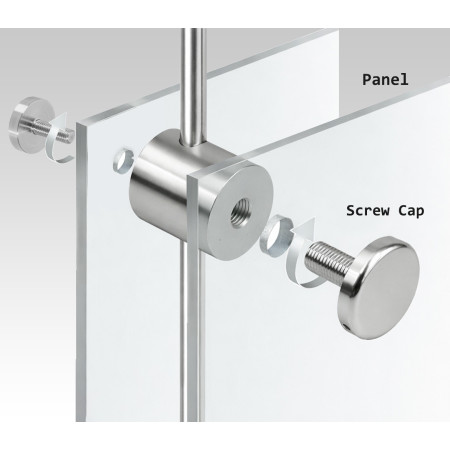 Panel

Screw Cap