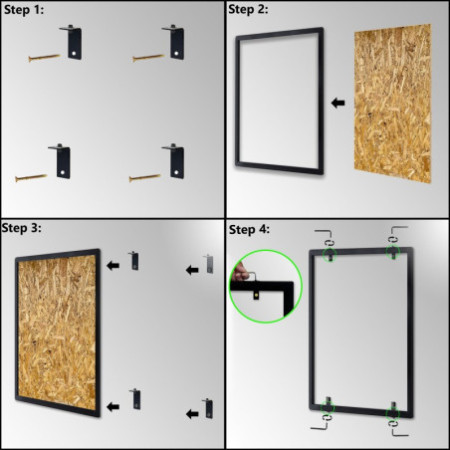 Step 1:

Step 2:

Step 3:

Step 4: