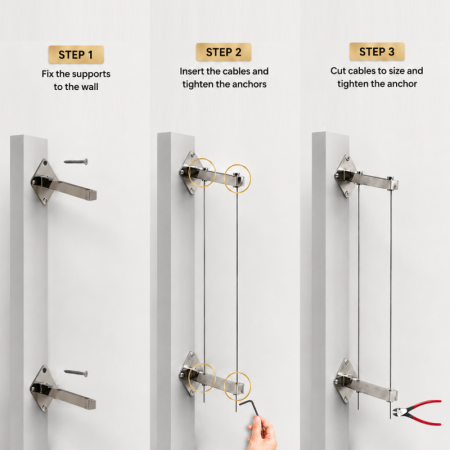 STEP 1
Fix the supports to the wall

STEP 2
Insert the cables and tighten the anchors

STEP 3
Cut cables to size and tighten the anchor